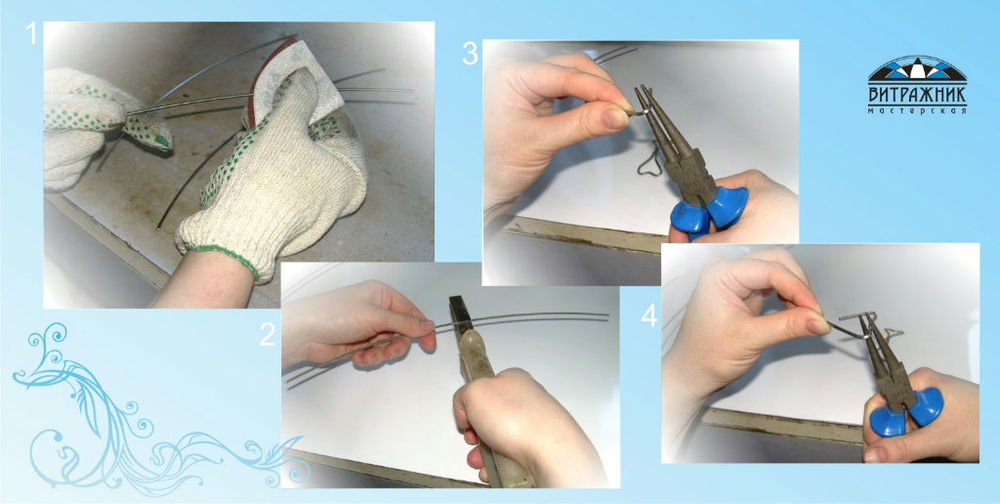 1

3

ВИТРАЖНИК
мастерская

2

4