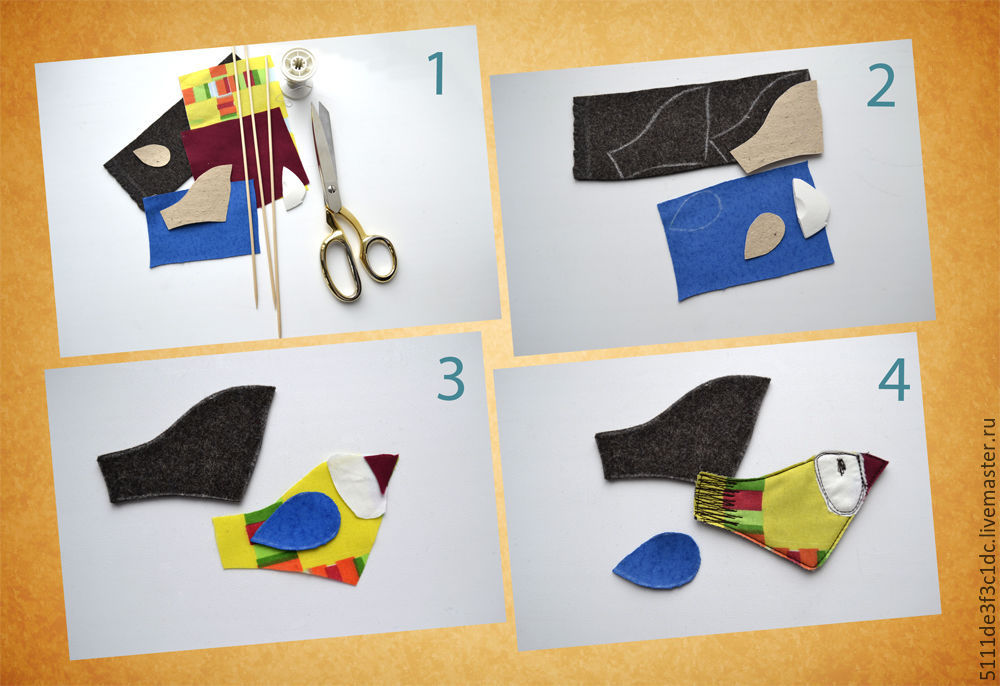 1

2

3

4

5111de3f3c1dc.livemaster.ru