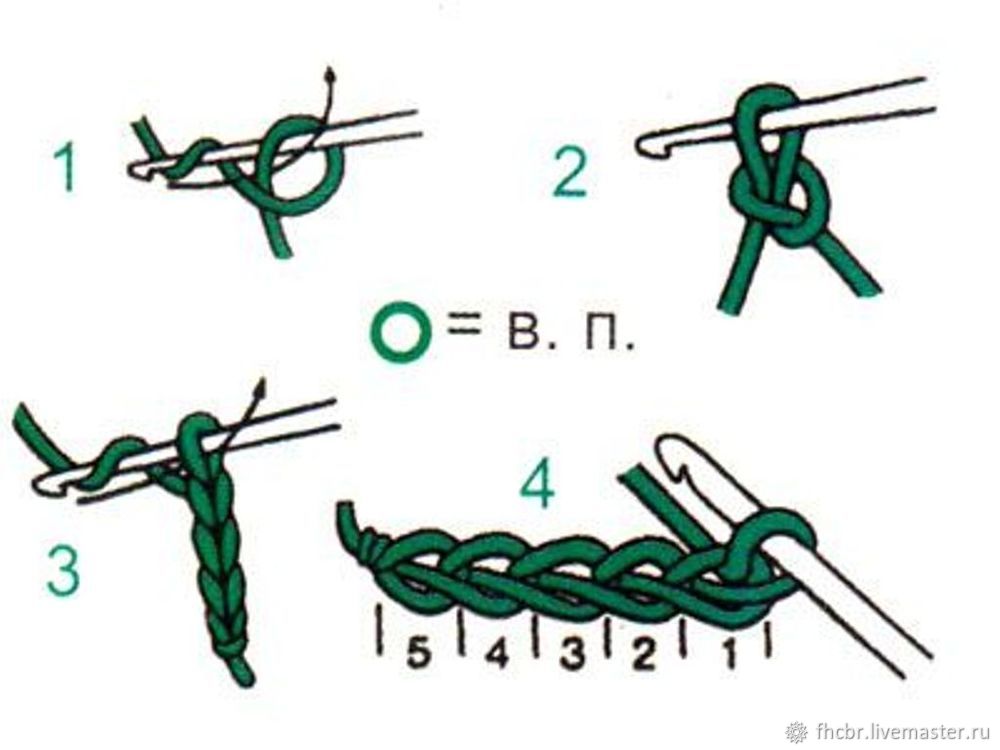 1

2

= в. п.

3

4

5 4 3 2 1

fhcbr.livemaster.ru