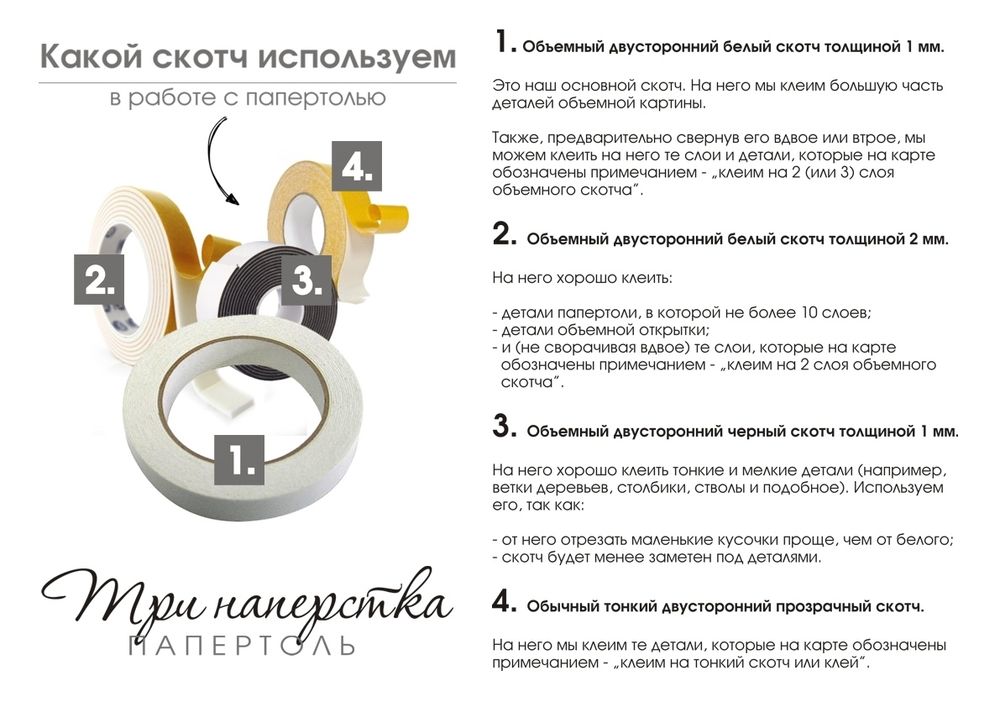 Какой скотч используем

в работе с папертолью

4.

2.

3.

1.

Три наперстка
ПАПЕРТОЛЬ

1. Объемный двусторонний белый скотч толщиной 1 мм.

Это наш основной скотч. На него мы клеим большую часть деталей объемной картины.

Также, предварительно свернув его вдвое или втрое, мы можем клеить на него те слои и детали, которые на карте обозначены примечанием - „клеим на 2 (или 3) слоя объемного скотча".

2. Объемный двусторонний белый скотч толщиной 2 мм.

На него хорошо клеить:

- детали папертоли, в которой не более 10 слоев;
- детали объемной открытки;
- и (не сворачивая вдвое) те слои, которые на карте обозначены примечанием - „клеим на 2 слоя объемного скотча".

3. Объемный двусторонний черный скотч толщиной 1 мм.

На него хорошо клеить тонкие и мелкие детали (например, ветки деревьев, столбики, стволы и подобное). Используем его, так как:

- от него отрезать маленькие кусочки проще, чем от белого;
- скотч будет менее заметен под деталями.

4. Обычный тонкий двусторонний прозрачный скотч.

На него мы клеим те детали, которые на карте обозначены примечанием - „клеим на тонкий скотч или клей".