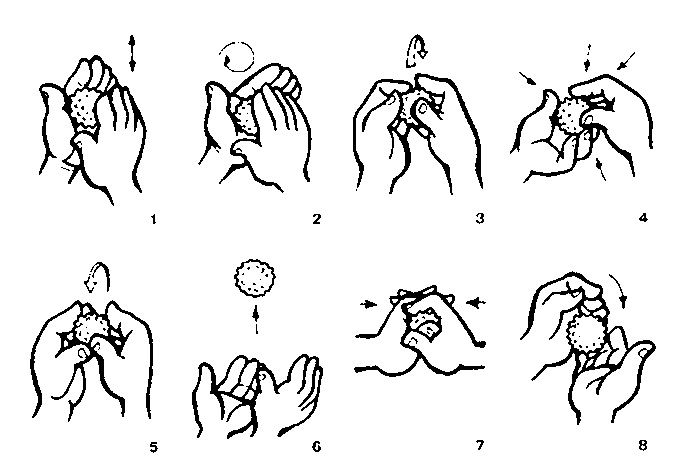 1
2
3
4
5
6
7
8